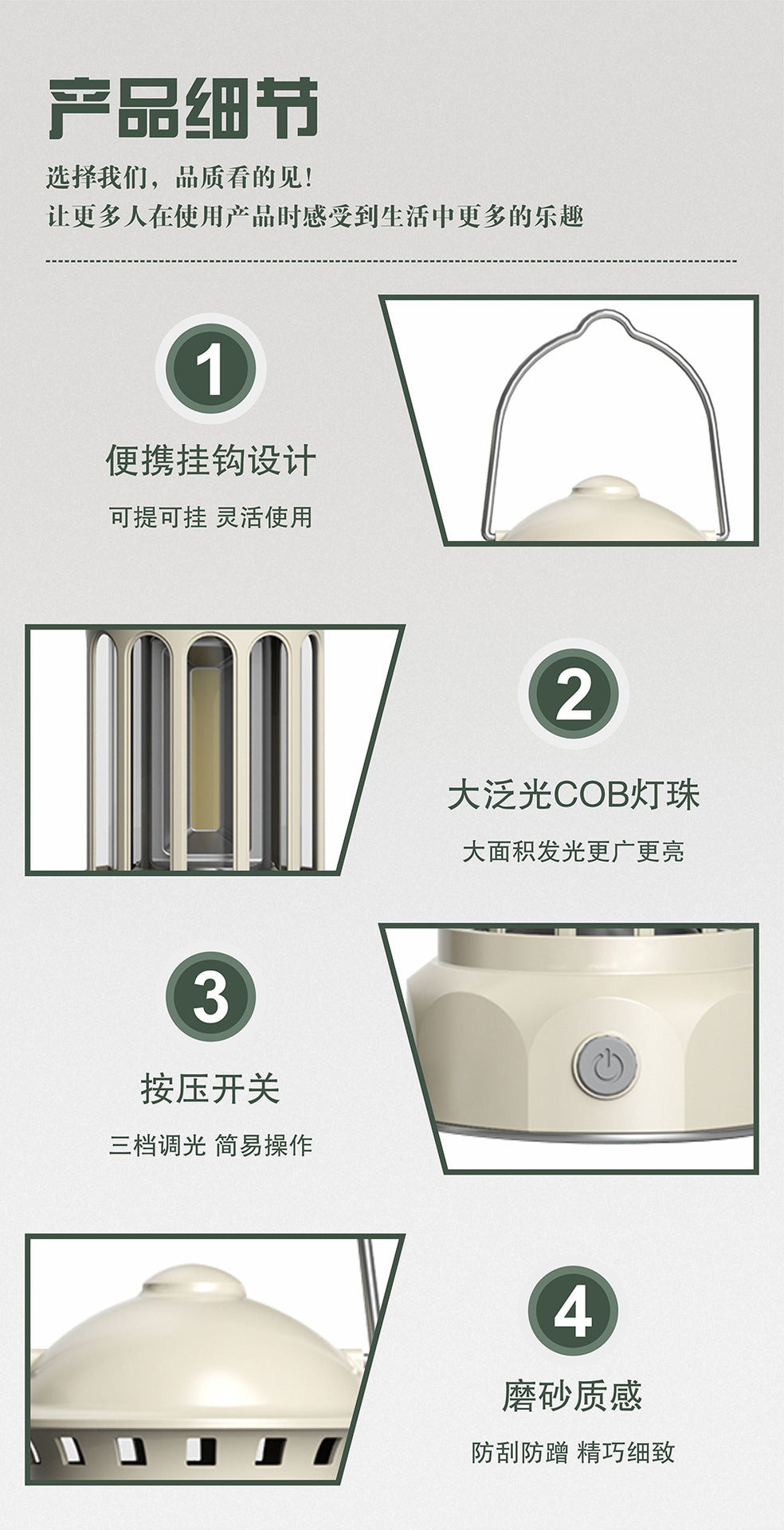 产品细节

选择我们，品质看的见！
让更多人在使用产品时感受到生活中更多的乐趣

1

便携挂钩设计

可提可挂 灵活使用

2

大泛光COB灯珠

大面积发光更广更亮

3

按压开关

三档调光 简易操作

4

磨砂质感

防刮防蹭 精巧细致